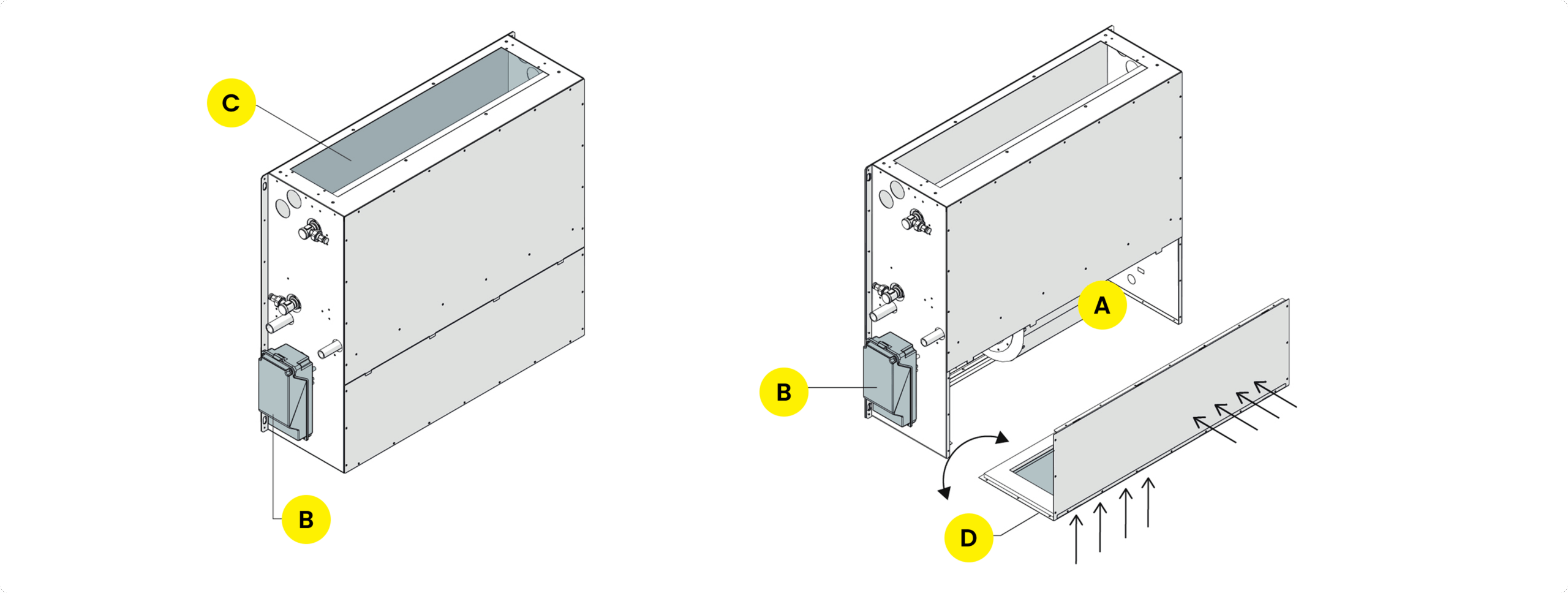 C

B

A

B

D