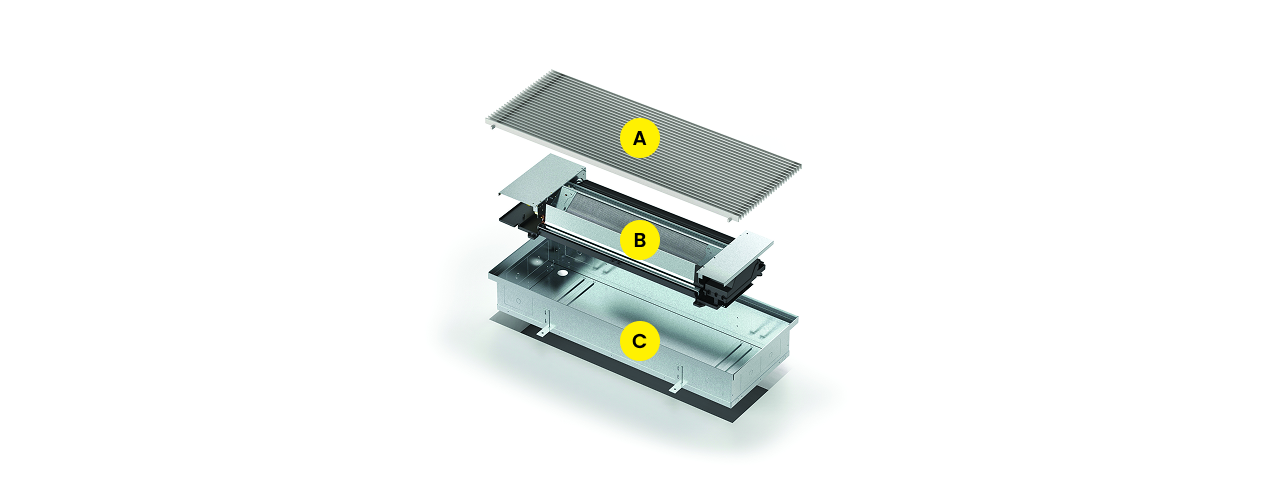 A

B

C